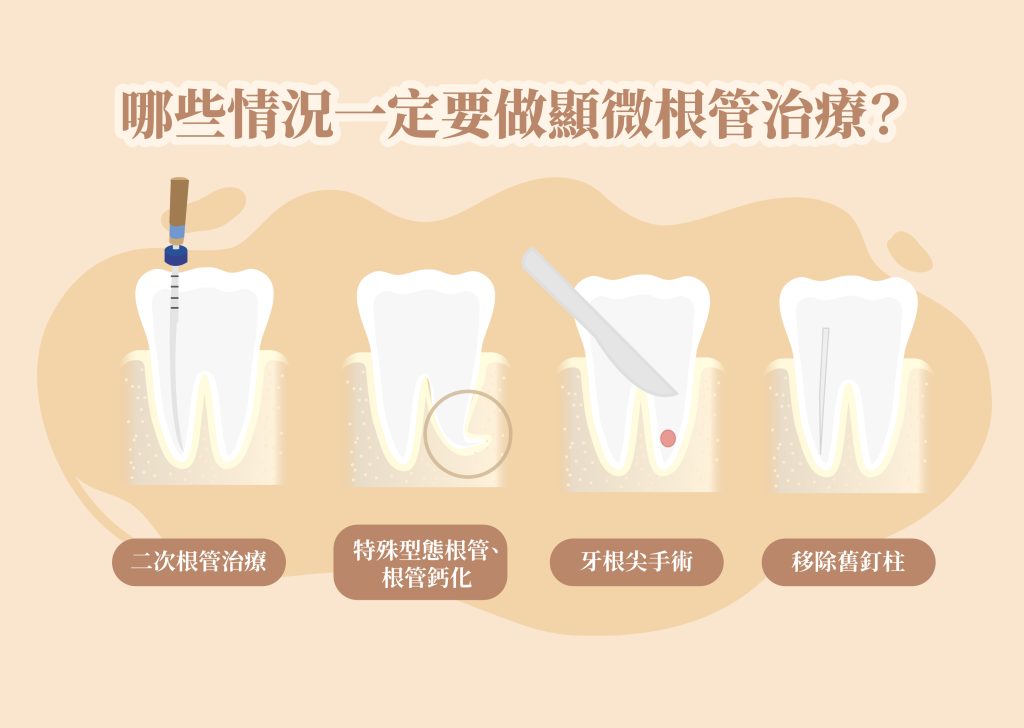 哪些情況一定要做顯微根管治療?

二次根管治療

特殊型態根管、根管鈣化

牙根尖手術

移除舊釘柱